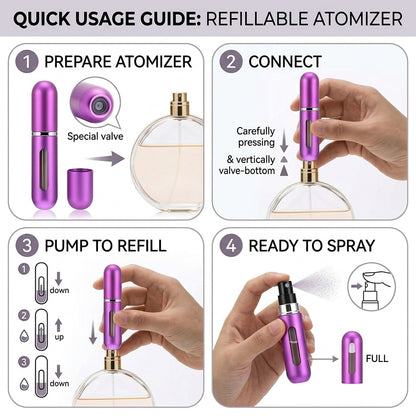 QUICK USAGE GUIDE: REFILLABLE ATOMIZER

1 PREPARE ATOMIZER

Special valve

2 CONNECT

Carefully pressing

& vertically valve-bottom

3 PUMP TO REFILL

1 down

2 up

3 down

4 READY TO SPRAY

FULL