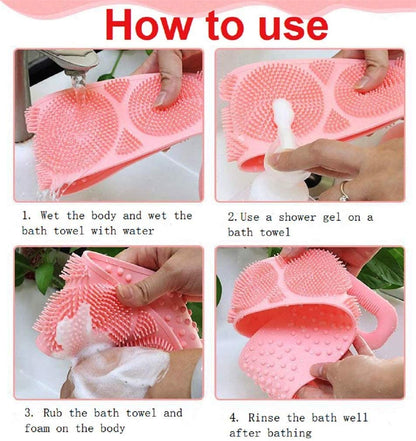 How to use

1. Wet the body and wet the bath towel with water

2.Use a shower gel on a bath towel

3. Rub the bath towel and foam on the body

4. Rinse the bath well after bathing